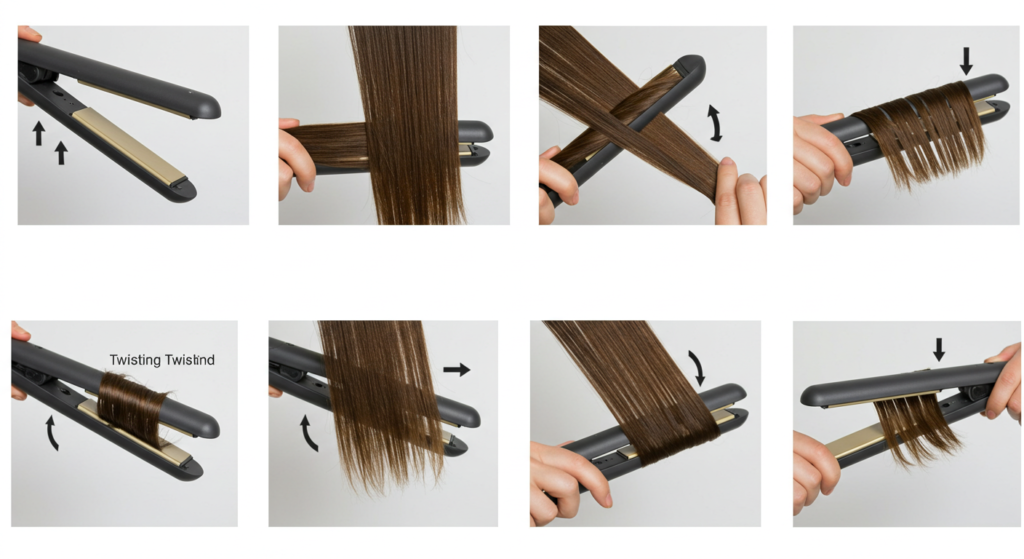 Twisting Twistind