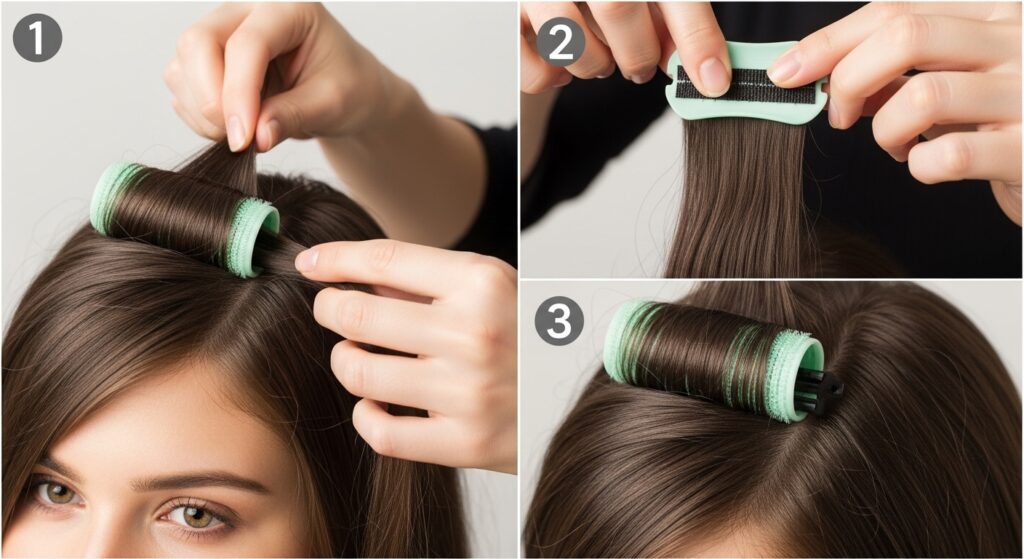 1

2

3