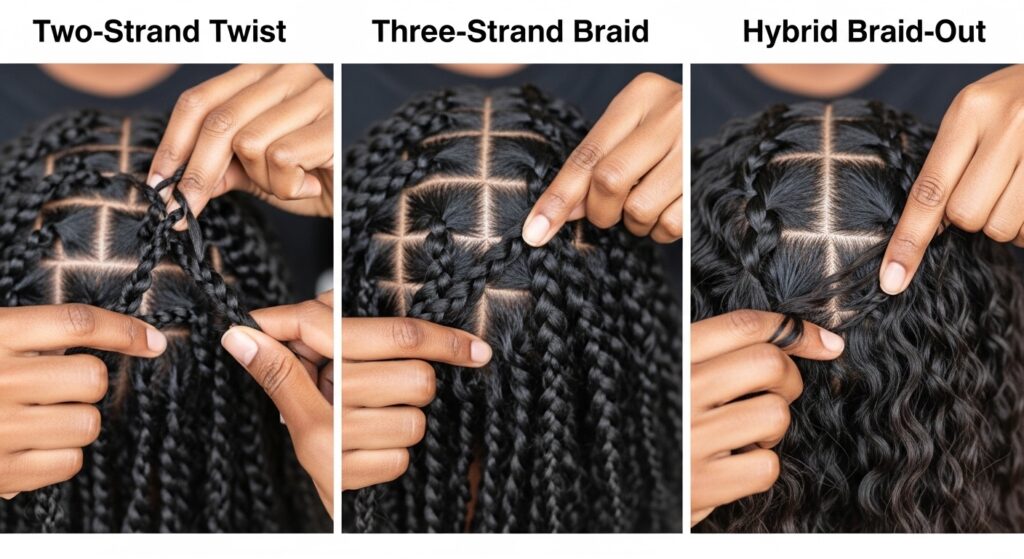 Two-Strand Twist

Three-Strand Braid

Hybrid Braid-Out