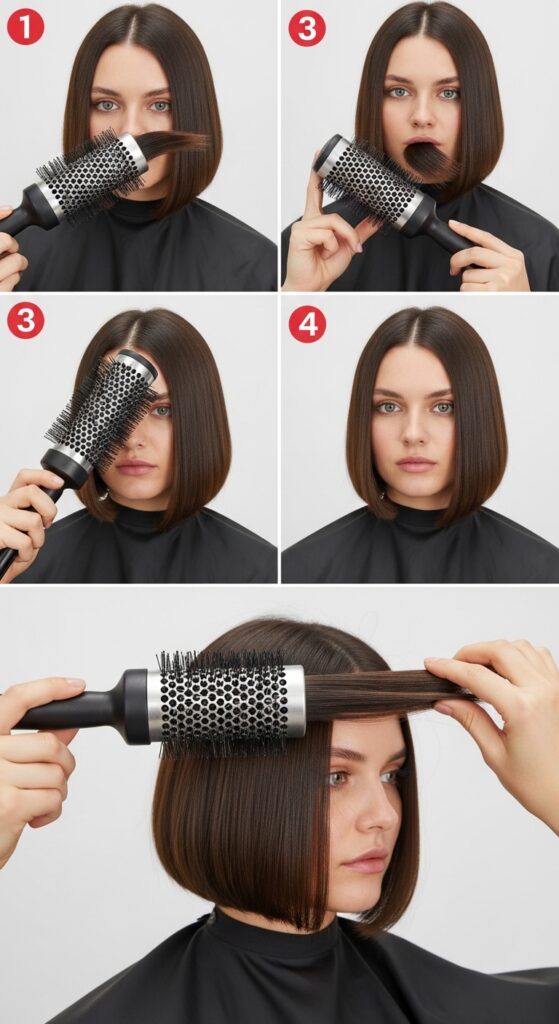 1

3

3

4