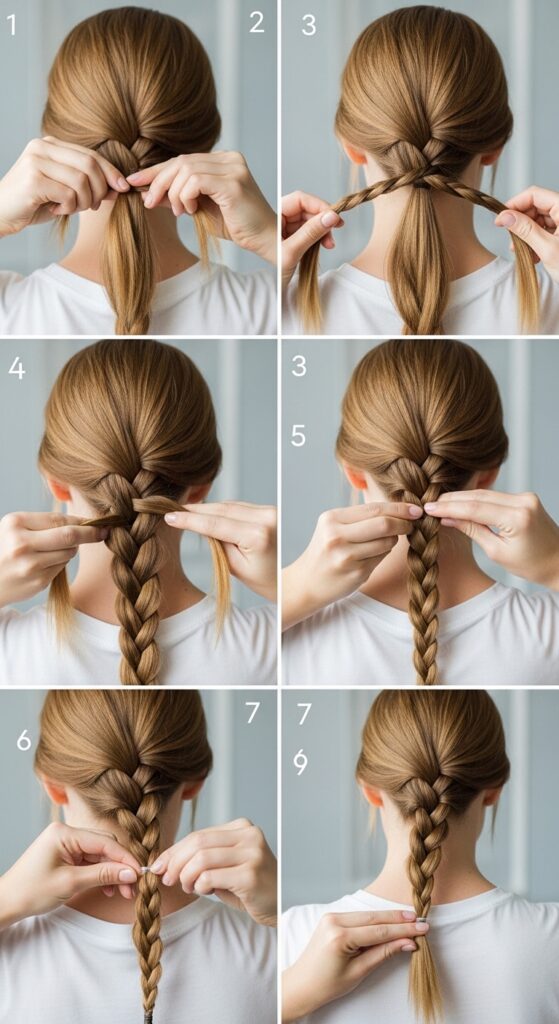 1
2
3
4
3
5
6
7
7
9