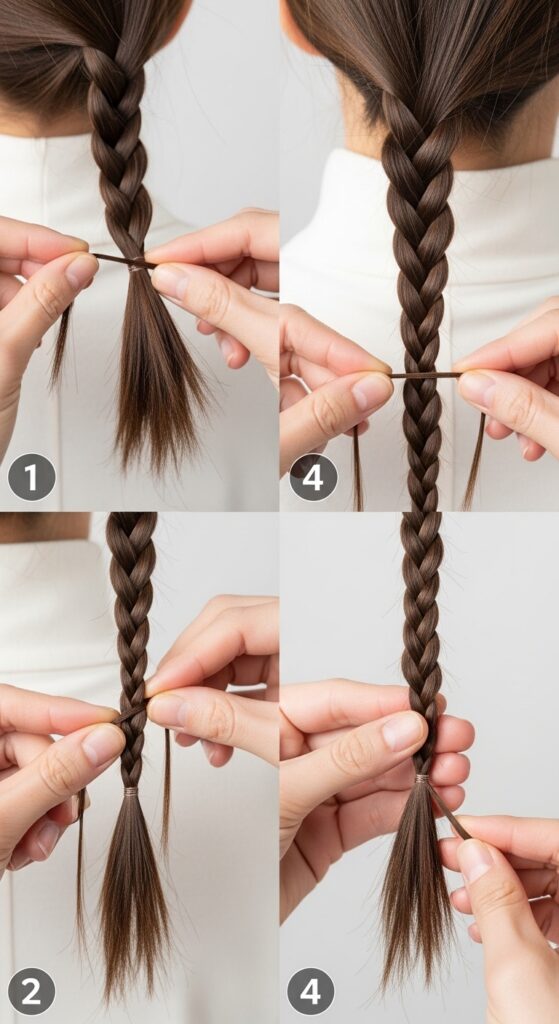 1

4

2

4