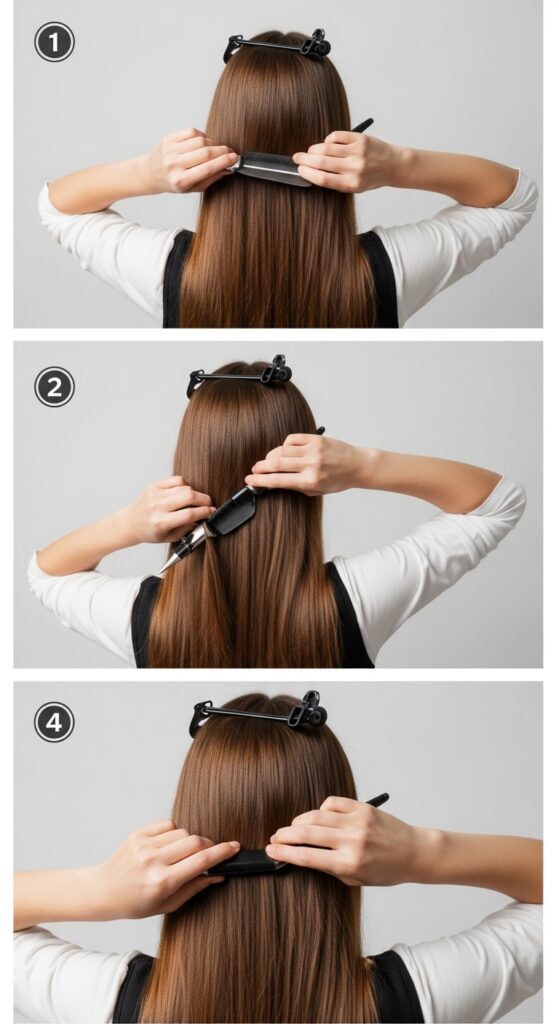 1

2

4