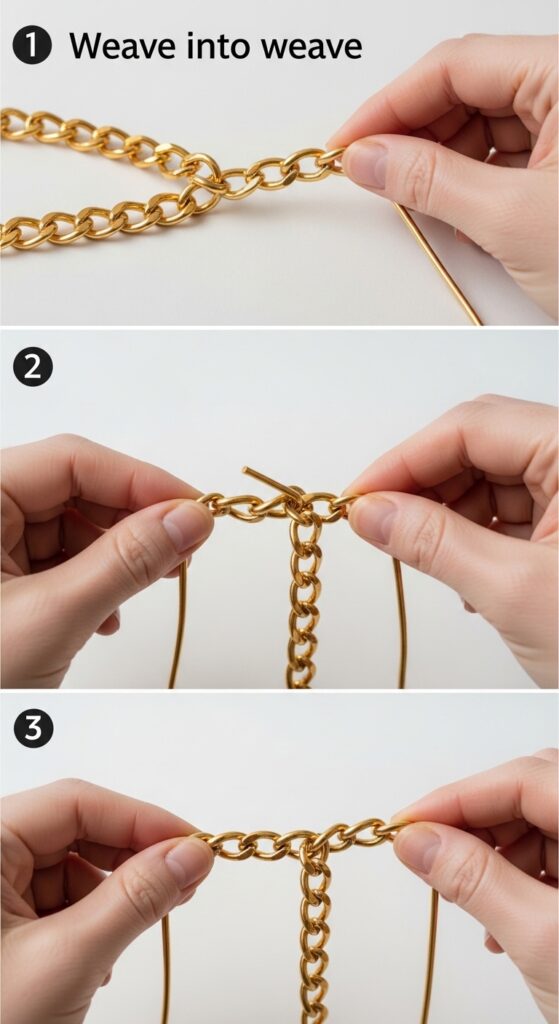 1 Weave into weave

2

3