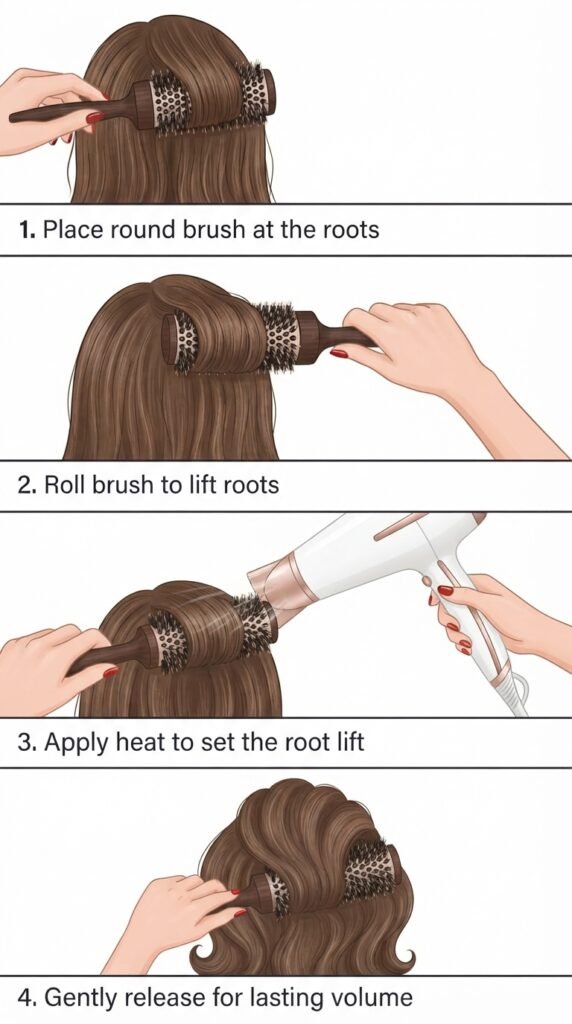 1. Place round brush at the roots

2. Roll brush to lift roots

3. Apply heat to set the root lift

4. Gently release for lasting volume